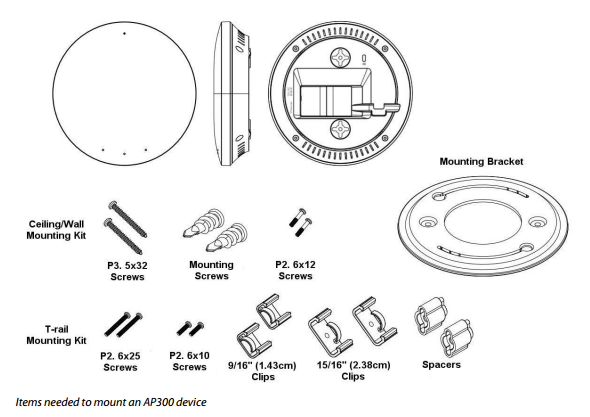 Mounting Bracket

Ceiling/Wall Mounting Kit

P3. 5x32 Screws

Mounting Screws

P2. 6x12 Screws

T-rail Mounting Kit

P2. 6x25 Screws

P2. 6x10 Screws

9/16" (1.43cm) Clips

15/16" (2.38cm) Clips

Spacers

Items needed to mount an AP300 device